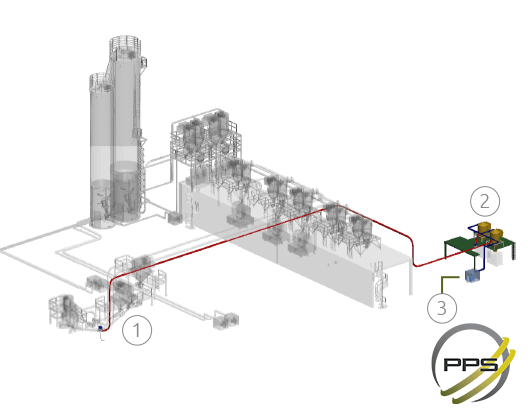 2

3

1

PPS